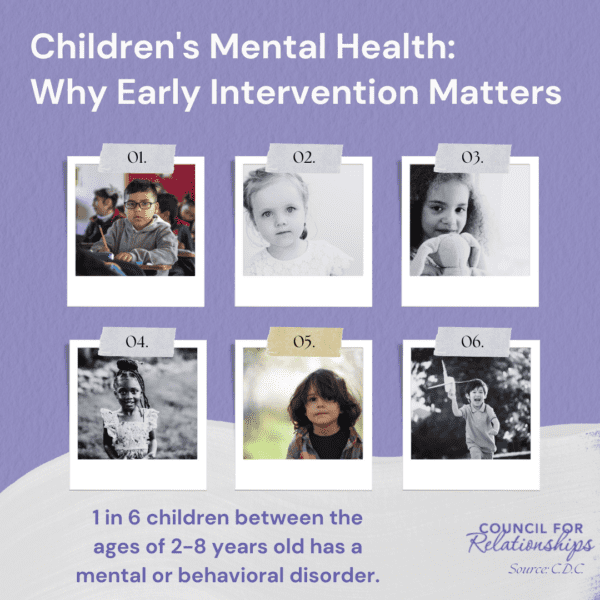 Children's Mental Health:
Why Early Intervention Matters

01.

02.

03.

04.

05.

06.

1 in 6 children between the ages of 2-8 years old has a mental or behavioral disorder.

COUNCIL FOR
Relationships

Source: C.D.C.